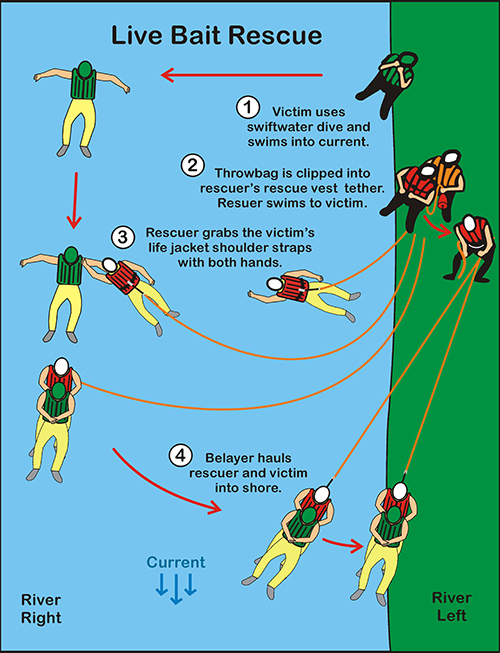 Live Bait Rescue

1 Victim uses swiftwater dive and swims into current.

2 Throwbag is clipped into rescuer's rescue vest tether. Resuer swims to victim.

3 Rescuer grabs the victim's life jacket shoulder straps with both hands.

4 Belayer hauls rescuer and victim into shore.

Current

River Right

River Left